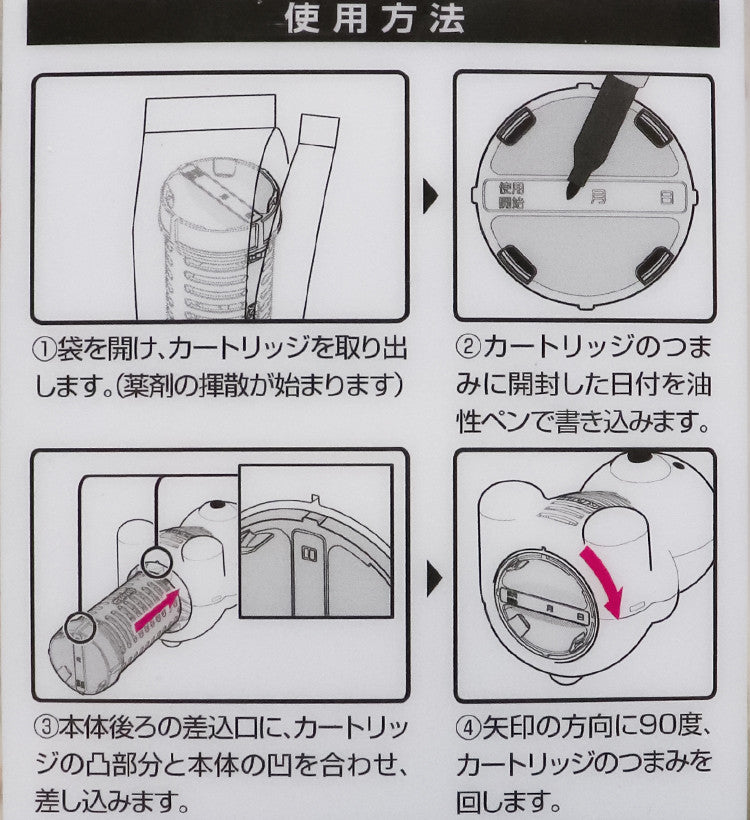 使用方法

使用開始 月 日

①袋を開け、カートリッジを取り出します。(薬剤の揮散が始まります)

②カートリッジのつまみに開封した日付を油性ペンで書き込みます。

③本体後ろの差込口に、カートリッジの凸部分と本体の凹を合わせ、差し込みます。

④矢印の方向に90度、カートリッジのつまみを回します。