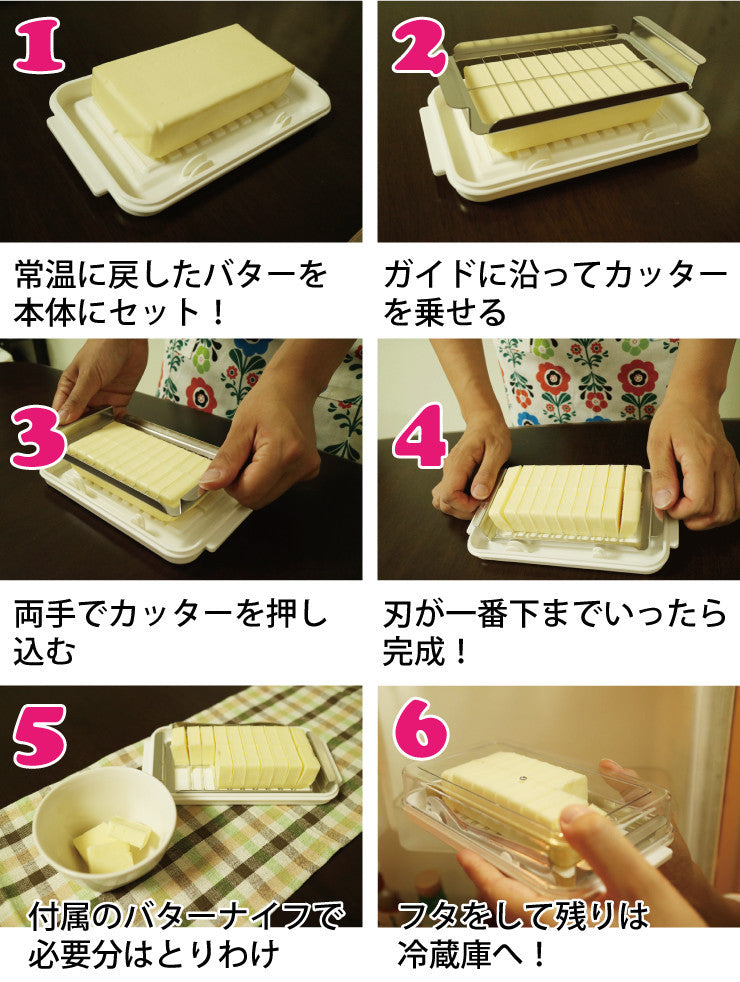 1

常温に戻したバターを本体にセット！

2

ガイドに沿ってカッターを乗せる

3

両手でカッターを押し込む

4

刃が一番下までいったら完成！

5

付属のバターナイフで必要分はとりわけ

6

フタをして残りは冷蔵庫へ！